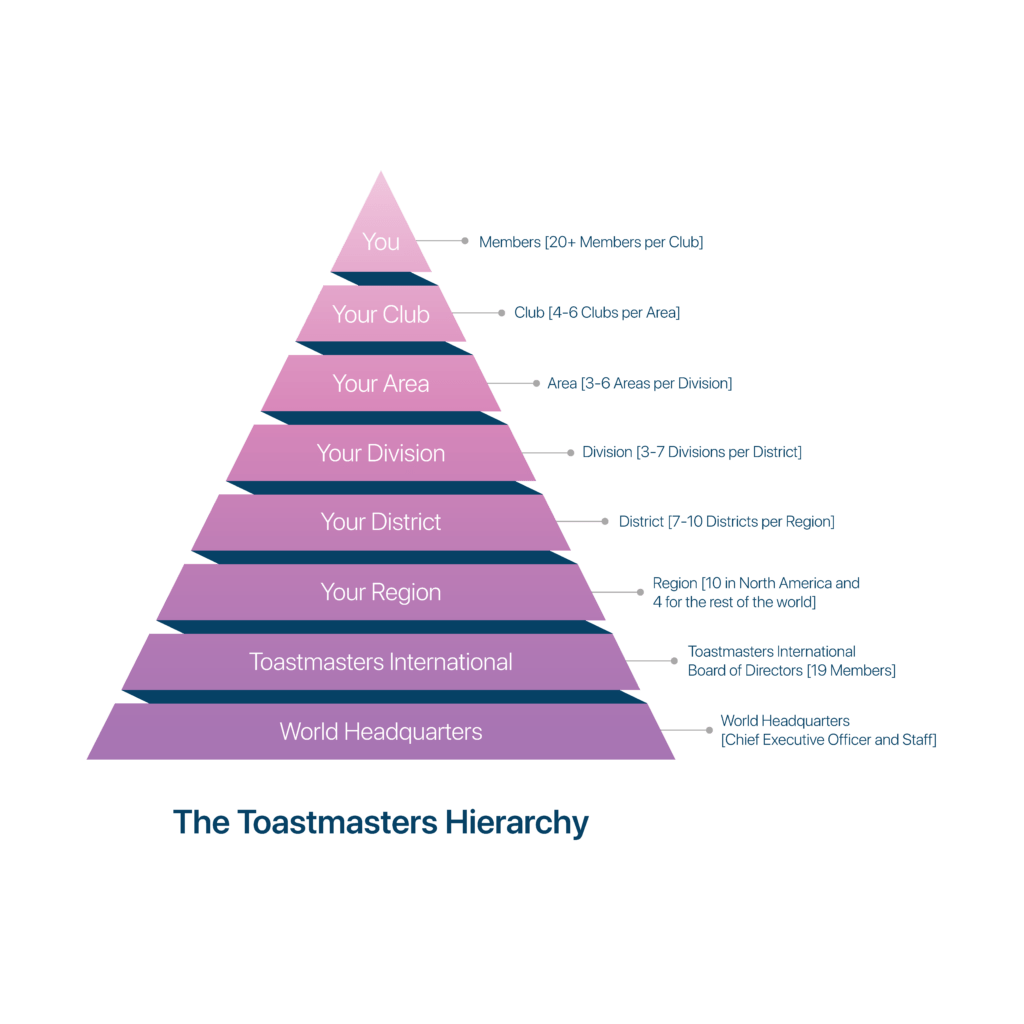 You
Members [20+ Members per Club]

Your Club
Club [4-6 Clubs per Area]

Your Area
Area [3-6 Areas per Division]

Your Division
Division [3-7 Divisions per District]

Your District
District [7-10 Districts per Region]

Your Region
Region [10 in North America and 4 for the rest of the world]

Toastmasters International
Toastmasters International Board of Directors [19 Members]

World Headquarters
World Headquarters [Chief Executive Officer and Staff]

The Toastmasters Hierarchy