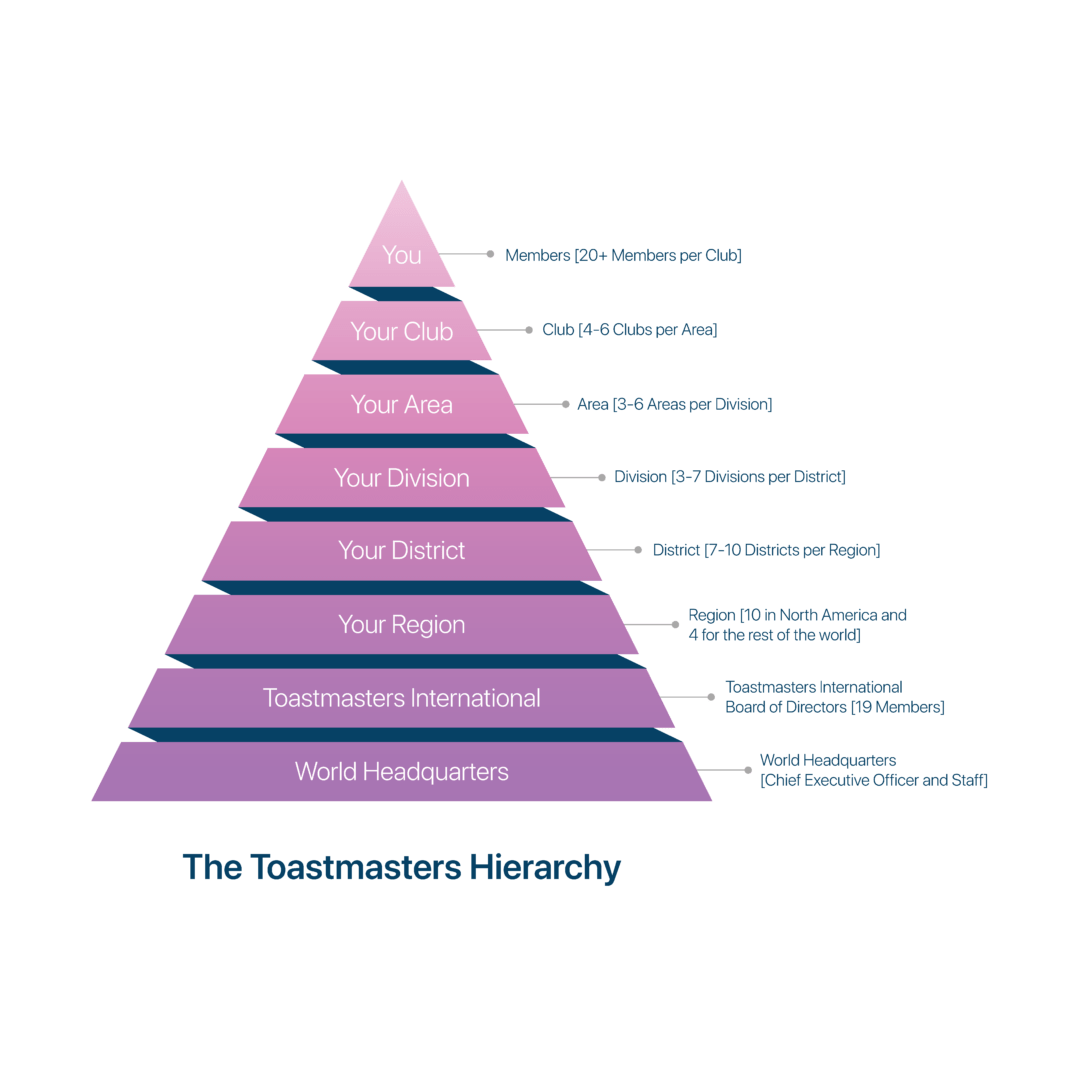 You
Members [20+ Members per Club]

Your Club
Club [4-6 Clubs per Area]

Your Area
Area [3-6 Areas per Division]

Your Division
Division [3-7 Divisions per District]

Your District
District [7-10 Districts per Region]

Your Region
Region [10 in North America and 4 for the rest of the world]

Toastmasters International
Toastmasters International Board of Directors [19 Members]

World Headquarters
World Headquarters [Chief Executive Officer and Staff]

The Toastmasters Hierarchy