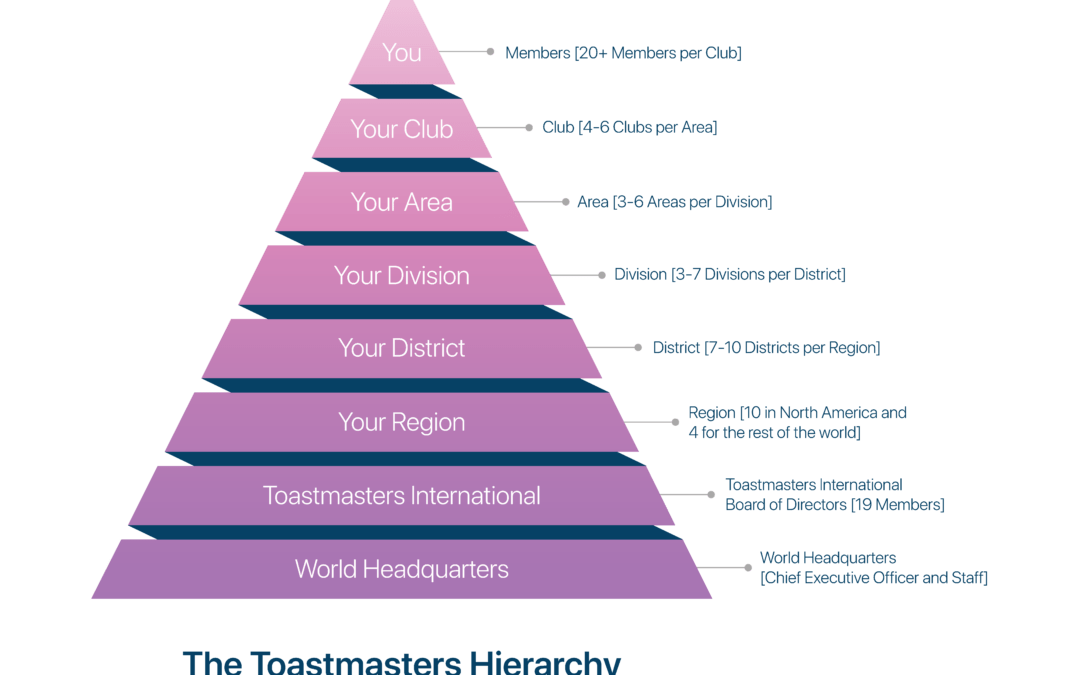 You
Members [20+ Members per Club]

Your Club
Club [4-6 Clubs per Area]

Your Area
Area [3-6 Areas per Division]

Your Division
Division [3-7 Divisions per District]

Your District
District [7-10 Districts per Region]

Your Region
Region [10 in North America and 4 for the rest of the world]

Toastmasters International
Toastmasters International Board of Directors [19 Members]

World Headquarters
World Headquarters [Chief Executive Officer and Staff]

The Toastmasters Hierarchy