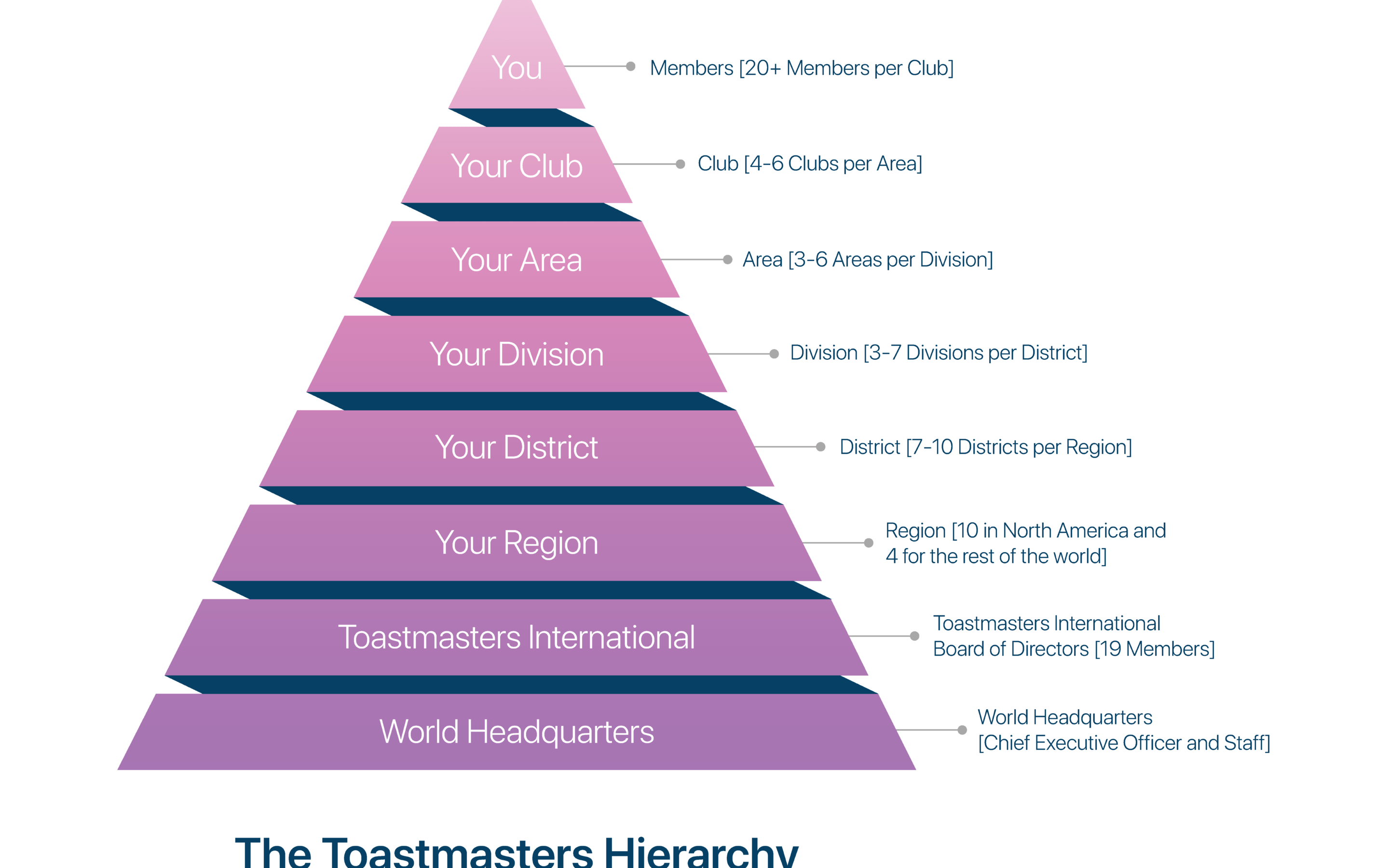 You
Members [20+ Members per Club]

Your Club
Club [4-6 Clubs per Area]

Your Area
Area [3-6 Areas per Division]

Your Division
Division [3-7 Divisions per District]

Your District
District [7-10 Districts per Region]

Your Region
Region [10 in North America and 4 for the rest of the world]

Toastmasters International
Toastmasters International Board of Directors [19 Members]

World Headquarters
World Headquarters [Chief Executive Officer and Staff]

The Toastmasters Hierarchy