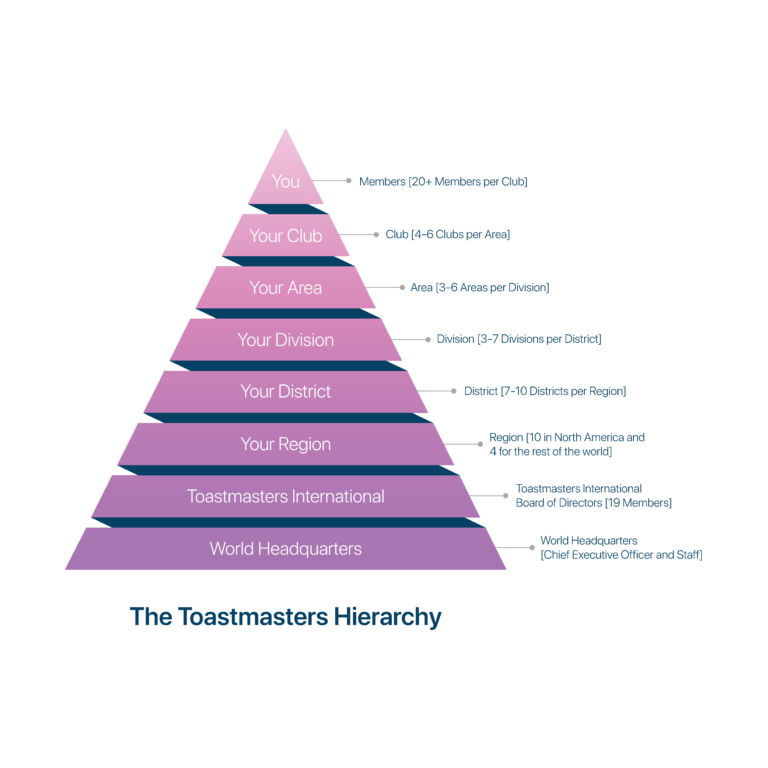 You
Members [20+ Members per Club]

Your Club
Club [4-6 Clubs per Area]

Your Area
Area [3-6 Areas per Division]

Your Division
Division [3-7 Divisions per District]

Your District
District [7-10 Districts per Region]

Your Region
Region [10 in North America and 4 for the rest of the world]

Toastmasters International
Toastmasters International Board of Directors [19 Members]

World Headquarters
World Headquarters [Chief Executive Officer and Staff]

The Toastmasters Hierarchy