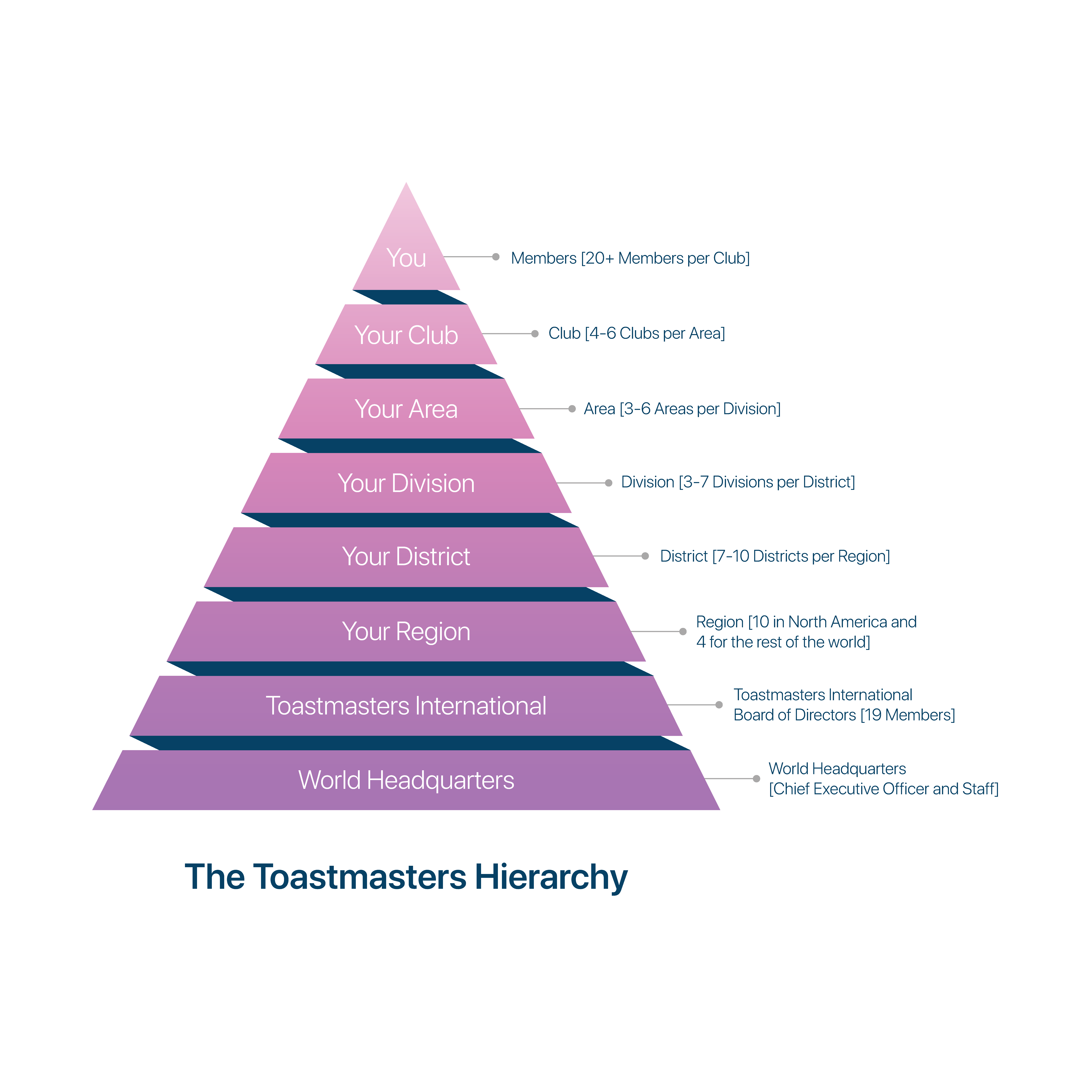 You

Members [20+ Members per Club]

Your Club

Club [4-6 Clubs per Area]

Your Area

Area [3-6 Areas per Division]

Your Division

Division [3-7 Divisions per District]

Your District

District [7-10 Districts per Region]

Your Region

Region [10 in North America and 4 for the rest of the world]

Toastmasters International

Toastmasters International Board of Directors [19 Members]

World Headquarters

World Headquarters [Chief Executive Officer and Staff]

The Toastmasters Hierarchy