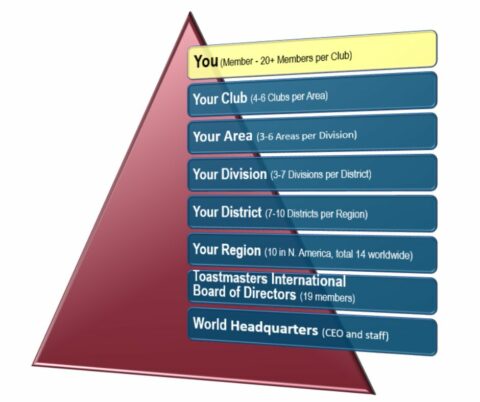 You (Member - 20+ Members per Club)

Your Club (4-6 Clubs per Area)

Your Area (3-6 Areas per Division)

Your Division (3-7 Divisions per District)

Your District (7-10 Districts per Region)

Your Region (10 in N. America, total 14 worldwide)

Toastmasters International Board of Directors (19 members)

World Headquarters (CEO and staff)