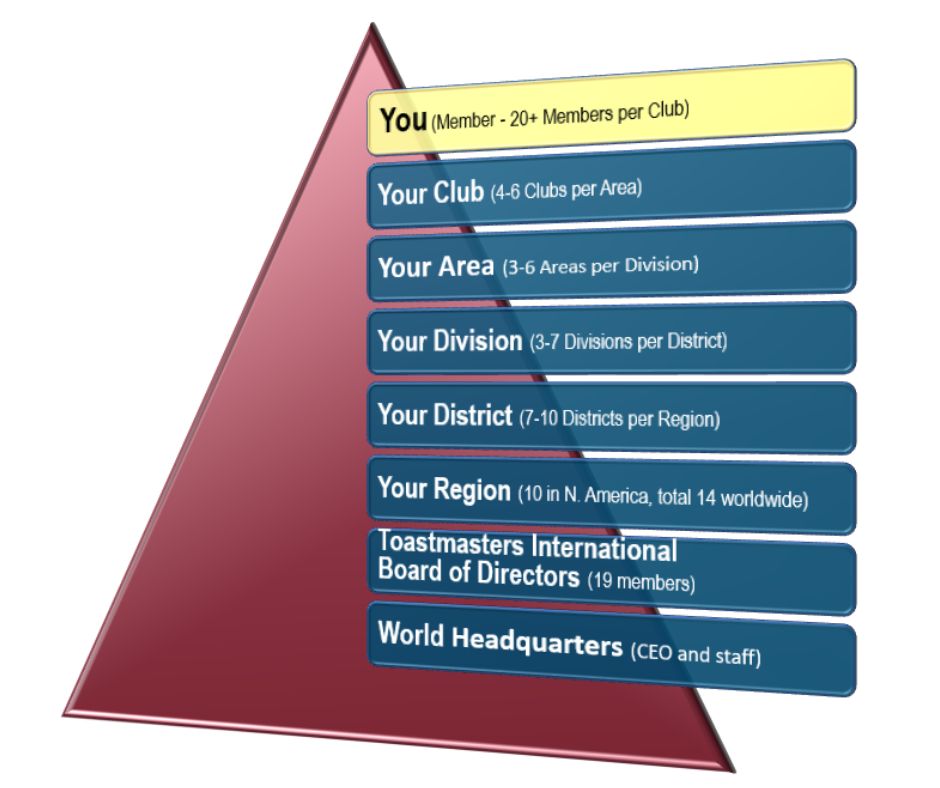 You (Member - 20+ Members per Club)

Your Club (4-6 Clubs per Area)

Your Area (3-6 Areas per Division)

Your Division (3-7 Divisions per District)

Your District (7-10 Districts per Region)

Your Region (10 in N. America, total 14 worldwide)

Toastmasters International Board of Directors (19 members)

World Headquarters (CEO and staff)